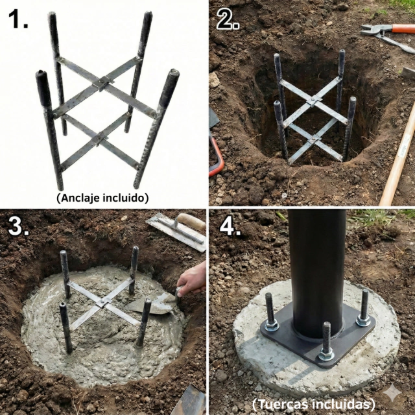 1.

(Anclaje incluido)

2.

3.

4.

(Tuercas incluidas)